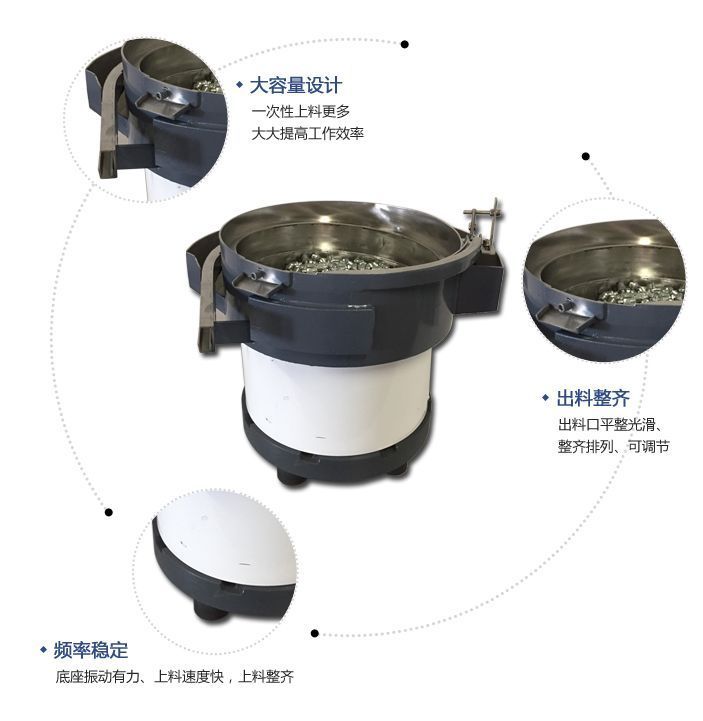 ◆ 大容量设计
一次性上料更多
大大提高工作效率

◆ 出料整齐
出料口平整光滑、
整齐排列、可调节

◆ 频率稳定
底座振动有力、上料速度快，上料整齐